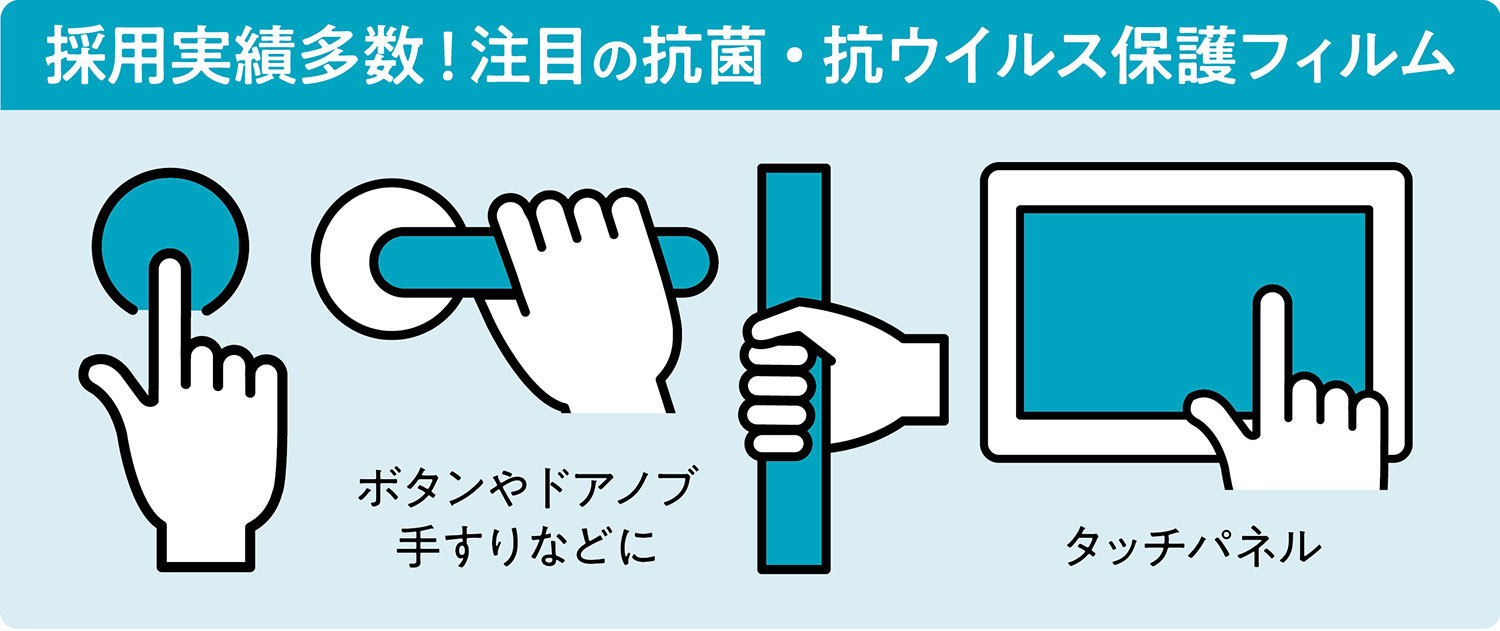 採用実績多数！注目の抗菌・抗ウイルス保護フィルム

ボタンやドアノブ
手すりなどに

タッチパネル